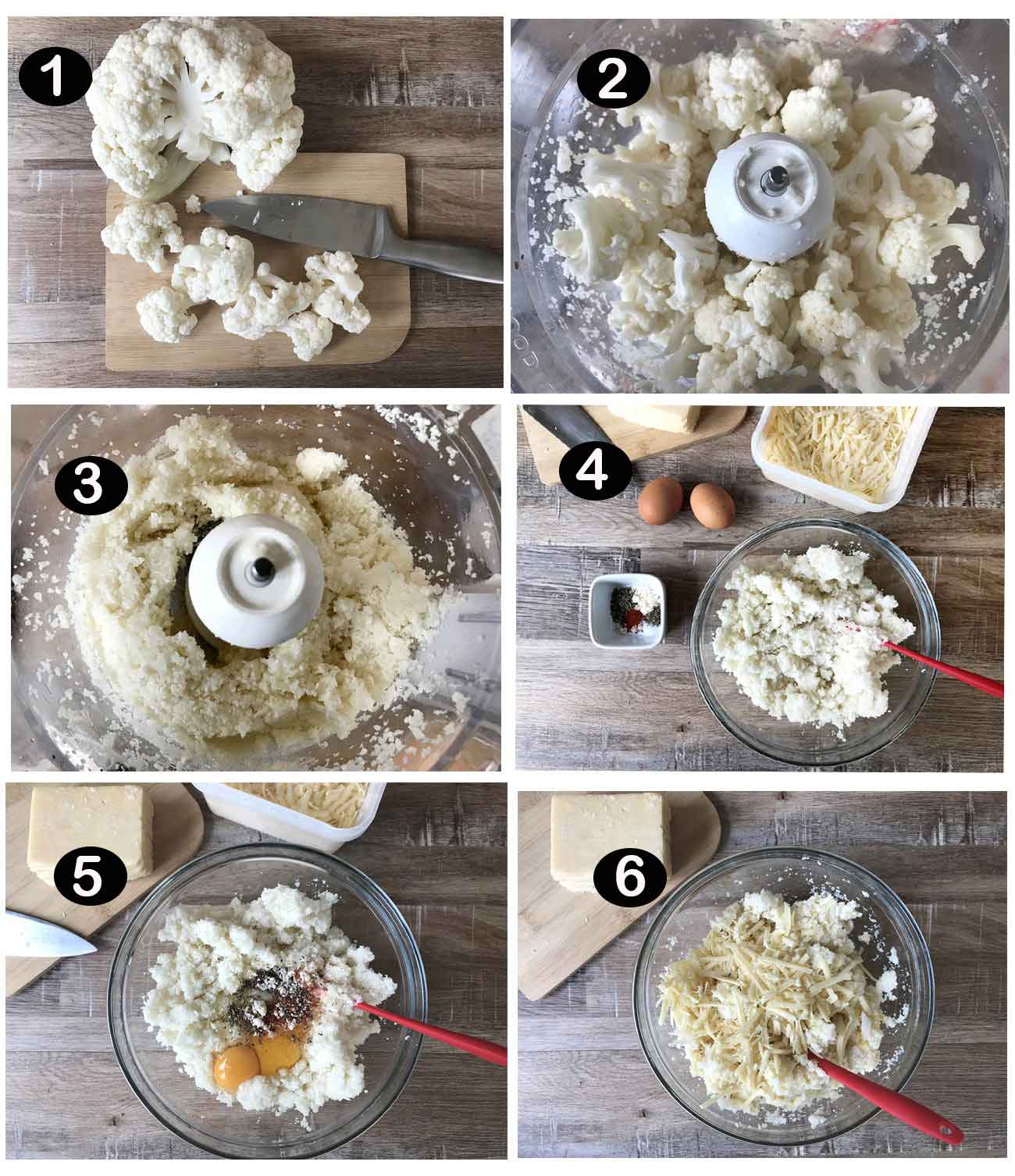 1

2

3

4

5

6