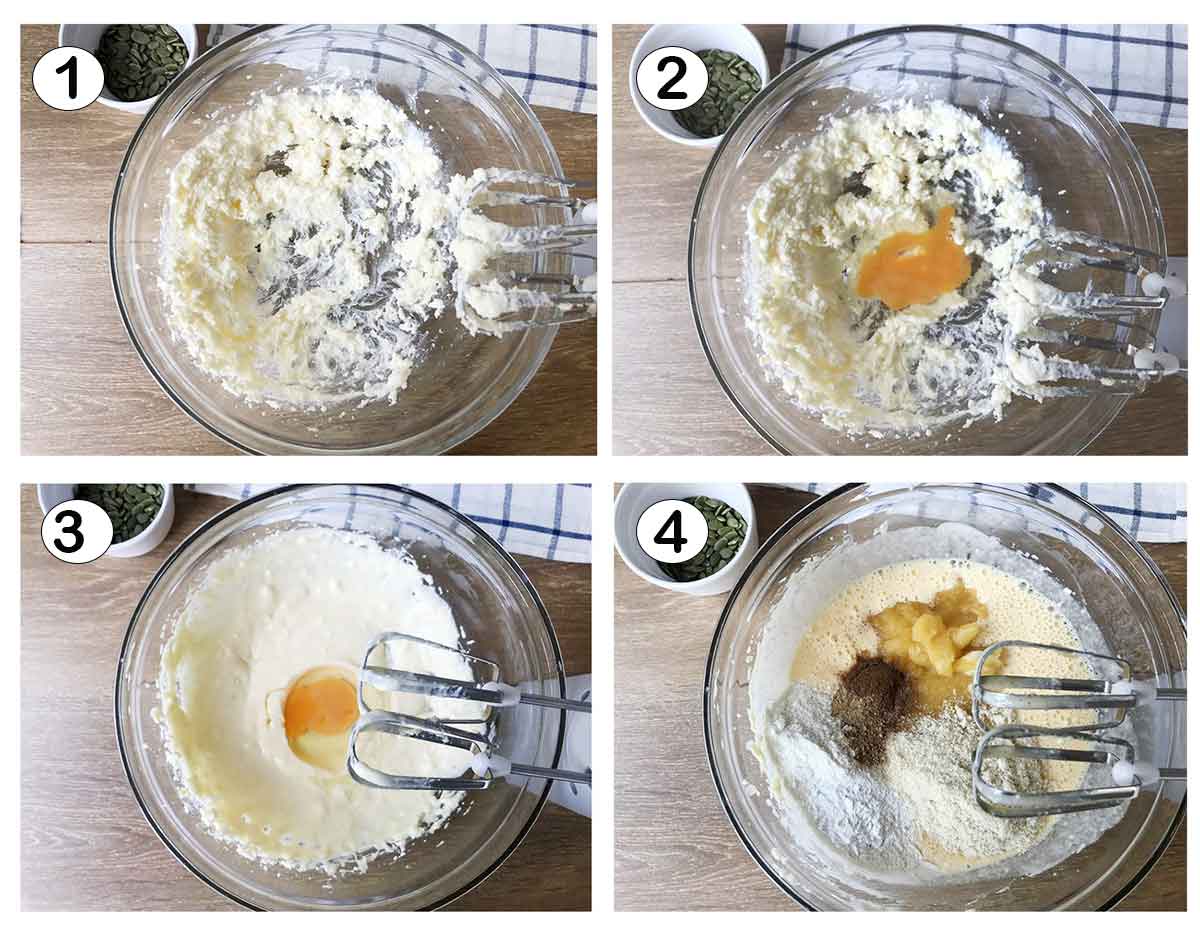 1
2
3
4