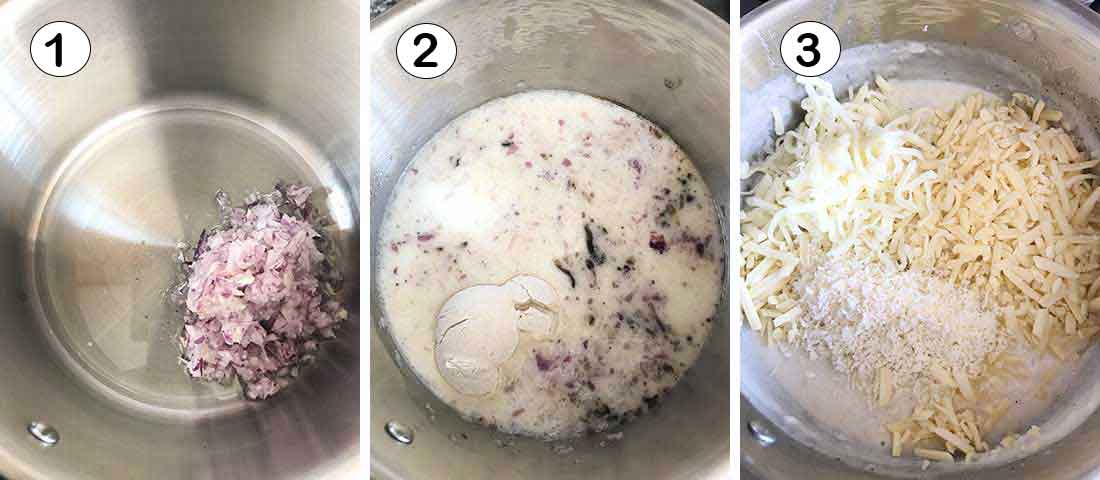 1

2

3