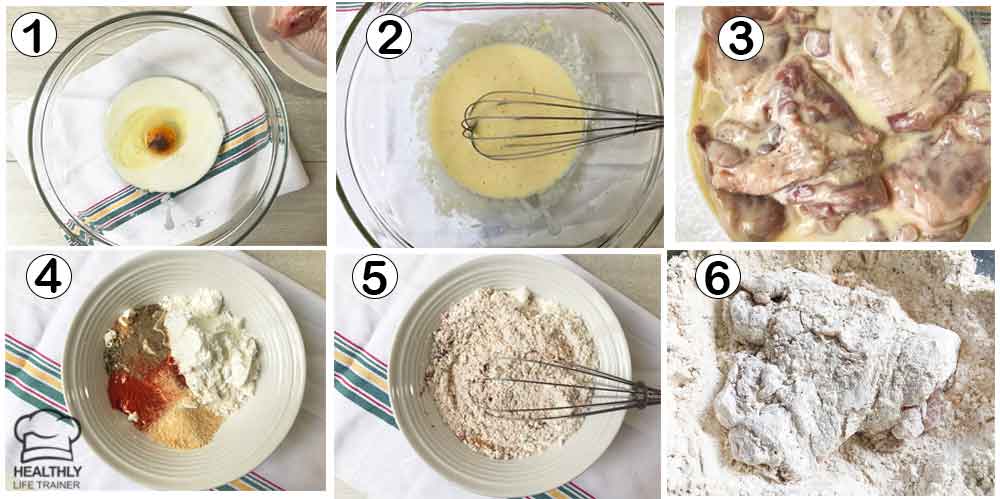 1
2
3
4
5
6
HEALTHLY
LIFE TRAINER