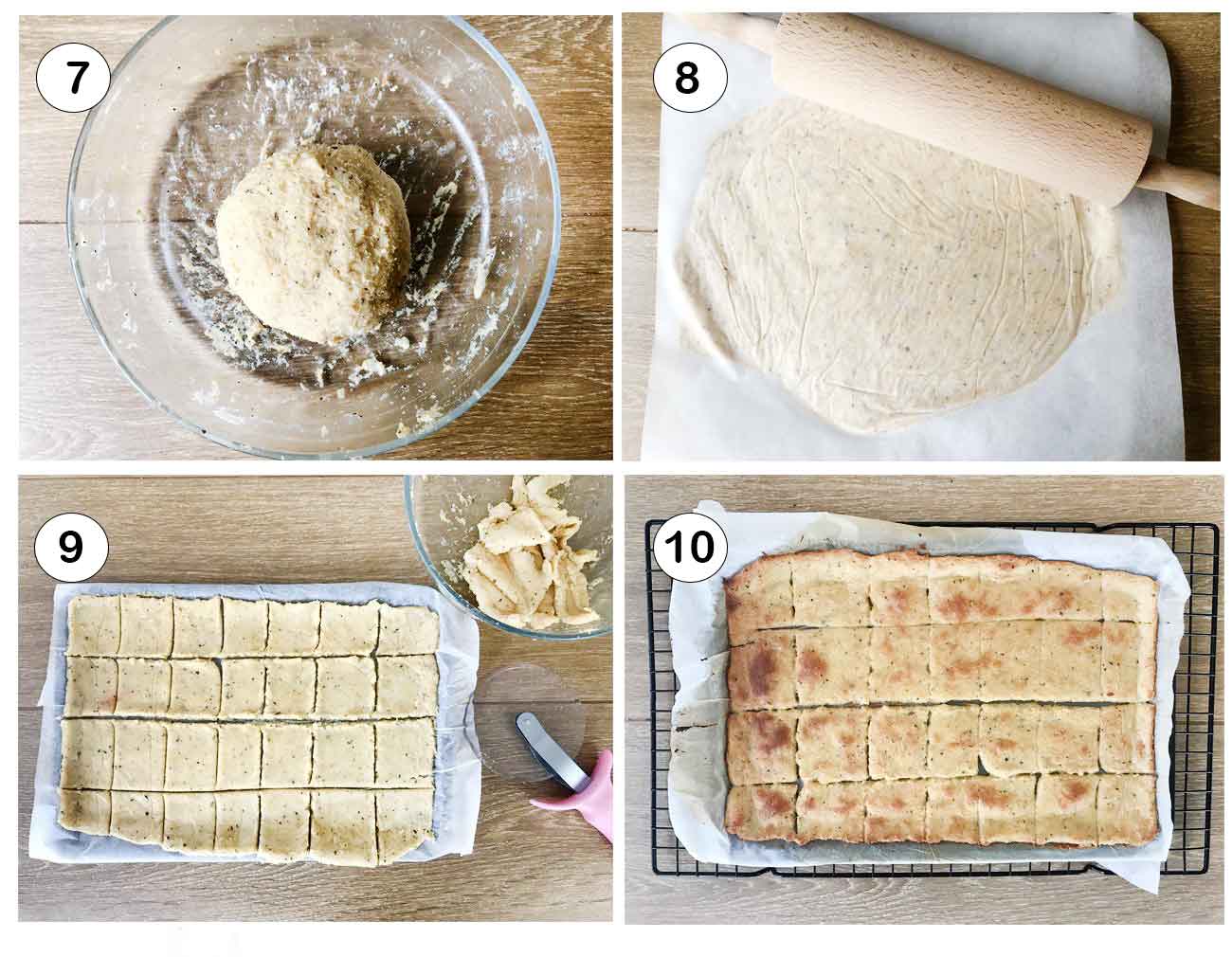 7

8

9

10