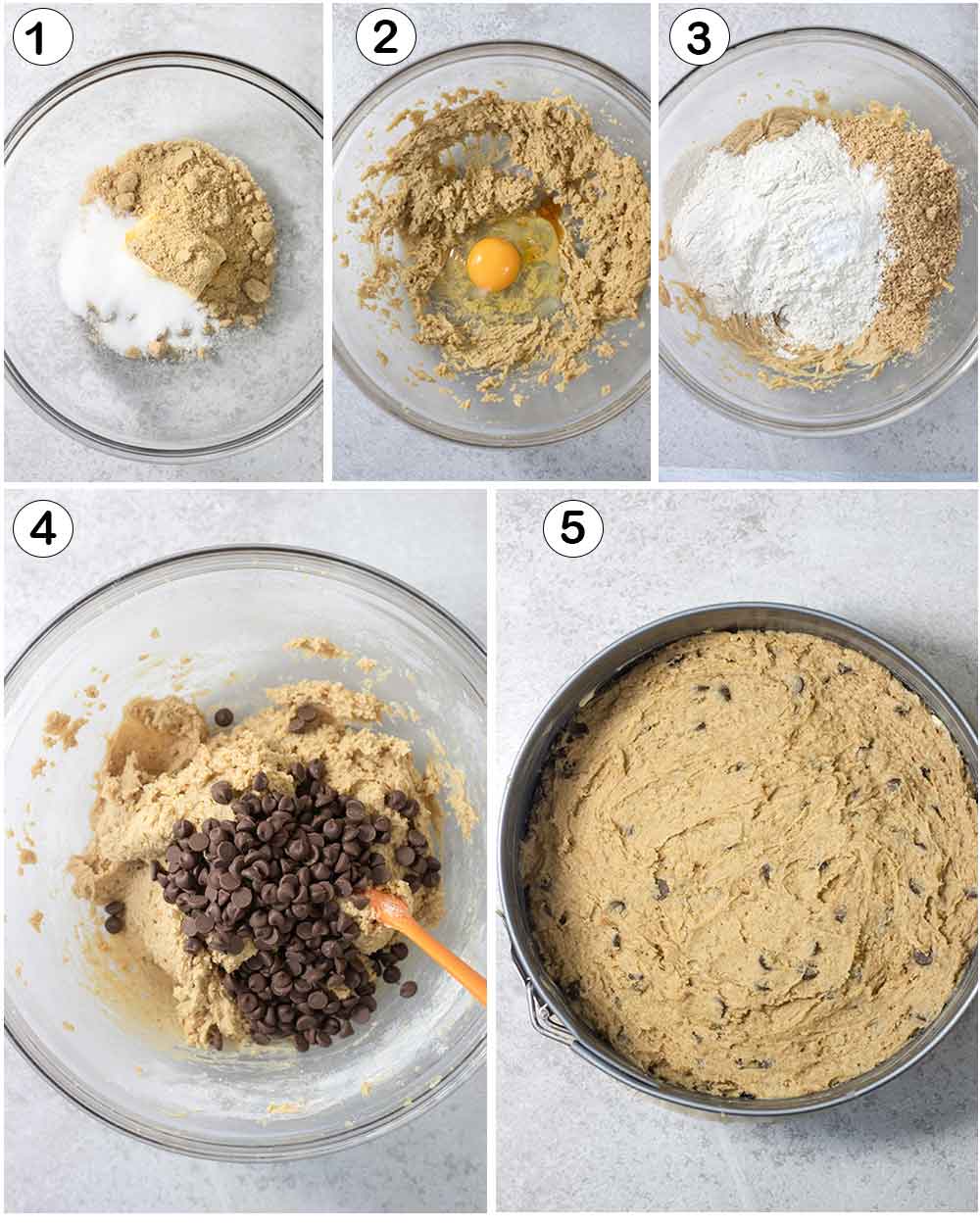 1

2

3

4

5