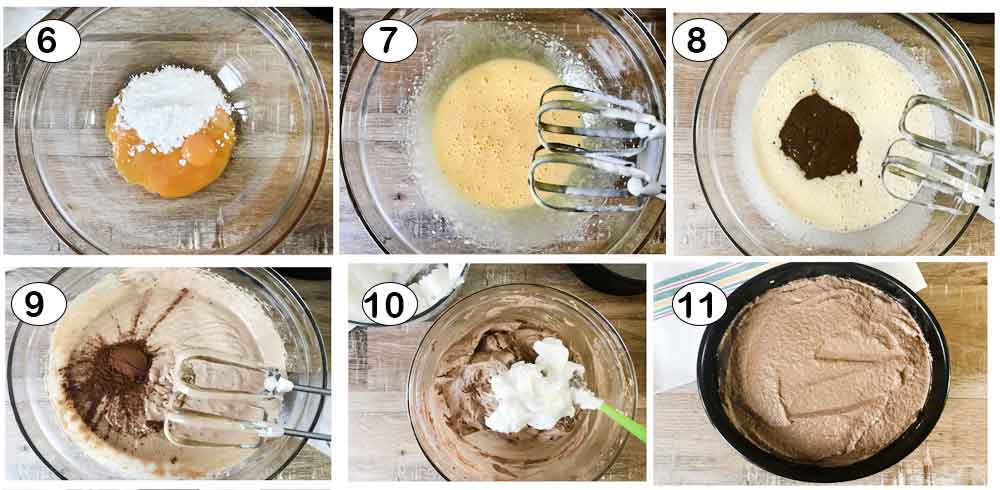 6
7
8
9
10
11